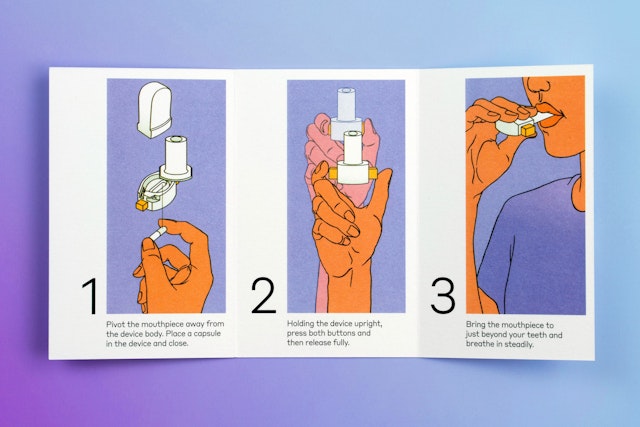 1

Pivot the mouthpiece away from the device body. Place a capsule in the device and close.

2

Holding the device upright, press both buttons and then release fully.

3

Bring the mouthpiece to just beyond your teeth and breathe in steadily.